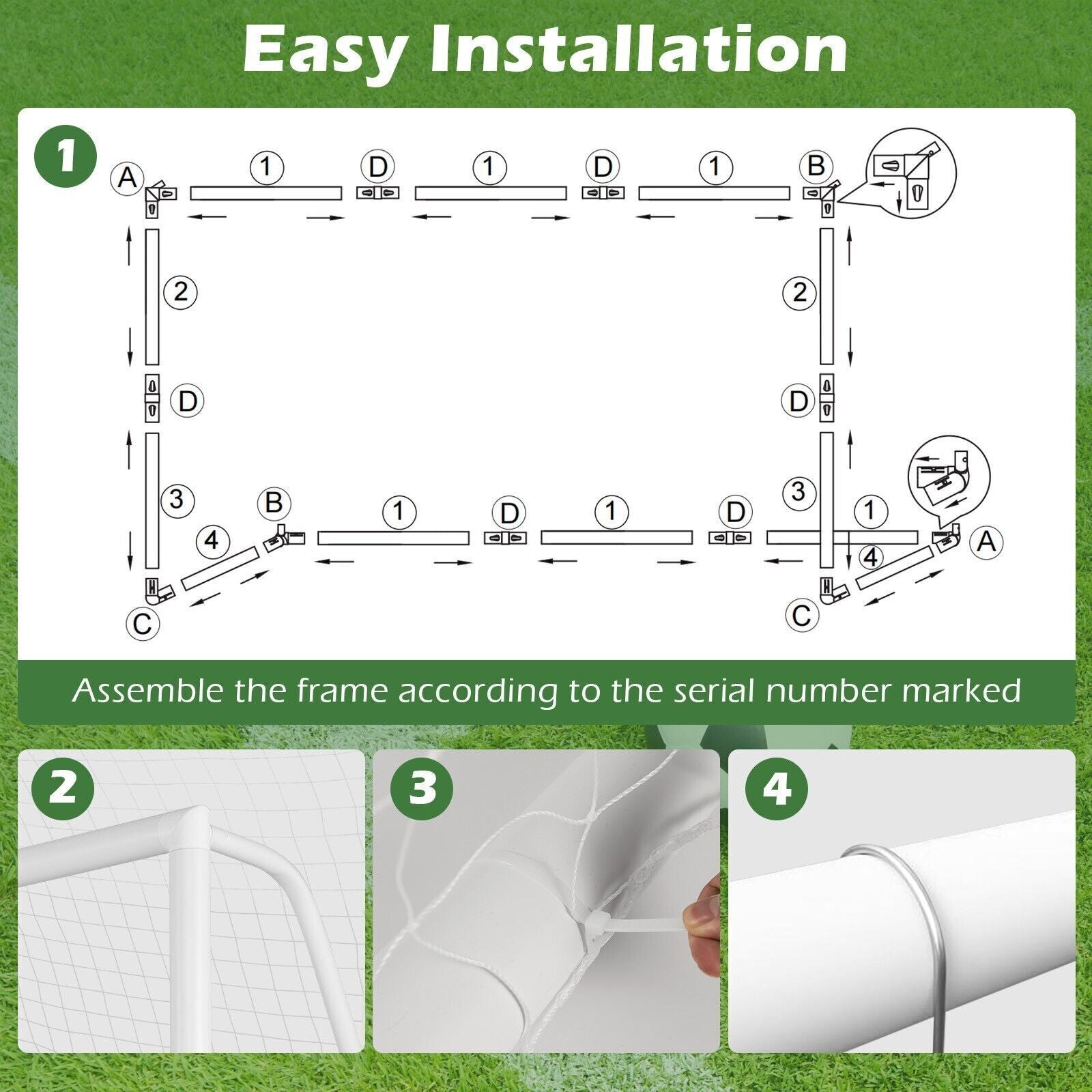 Easy Installation

1

A
1
D
1
D
1
B

2
2

D
D

3
3

4
B
1
D
1
D
1
4
A

C
C

Assemble the frame according to the serial number marked

2

3

4